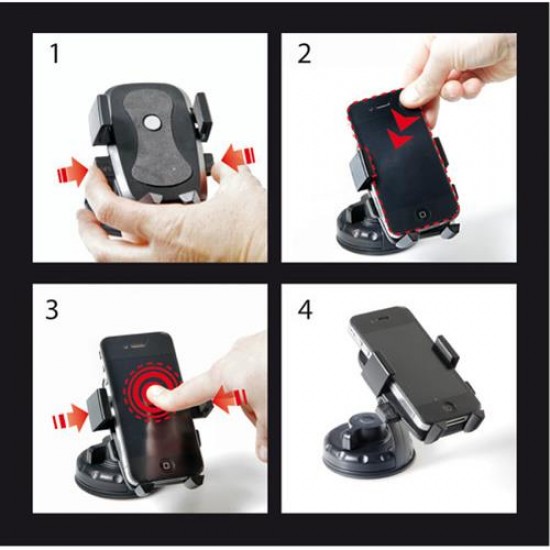 1

2

3

4