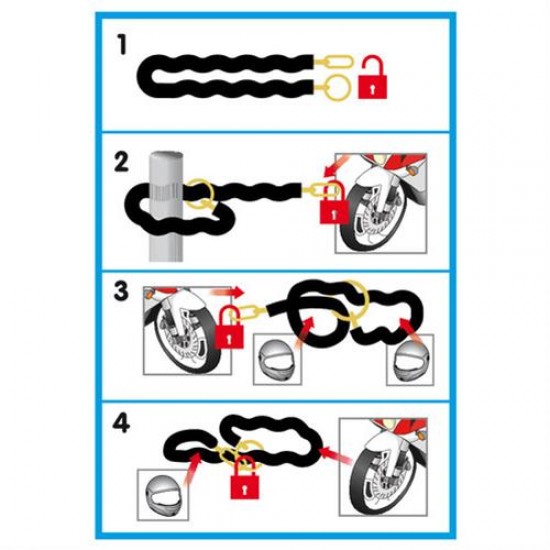 1

2

3

4